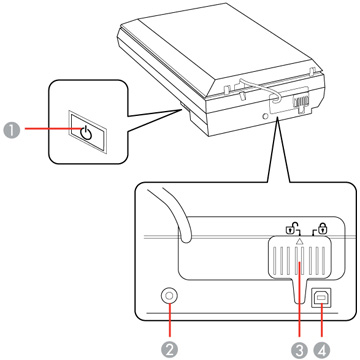 1
2
3
4