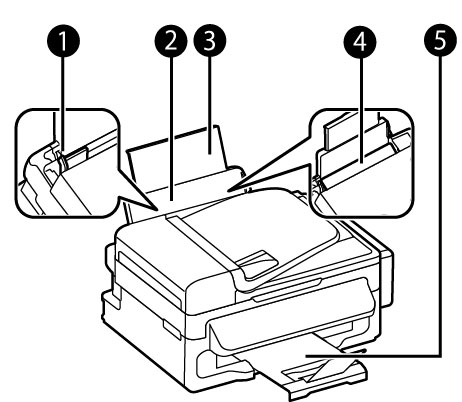 1
2
3
4
5