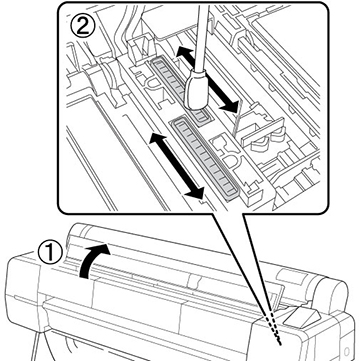 ②

①