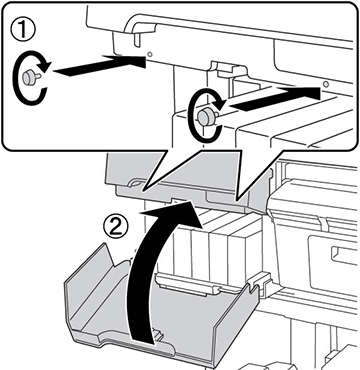 ①

②