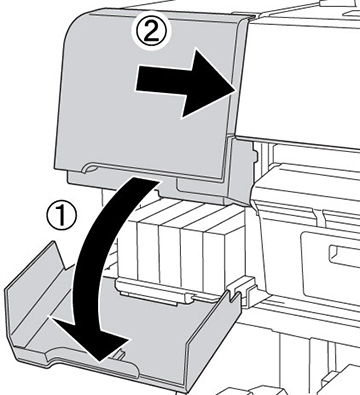 ②
①