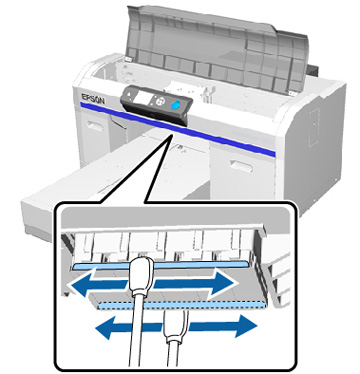 EPSON