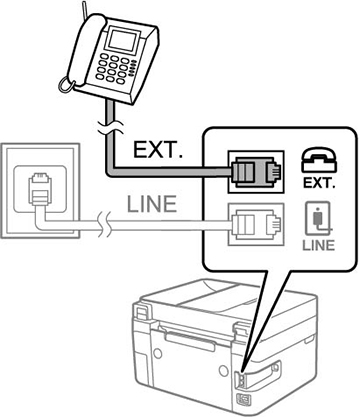 EXT.
EXT.
LINE
LINE