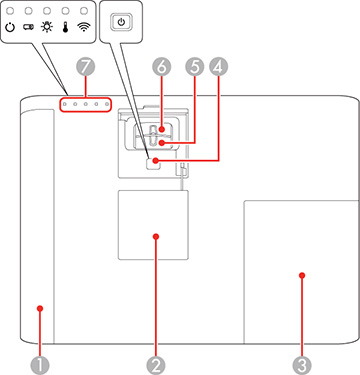 7
6
5
4
1
2
3