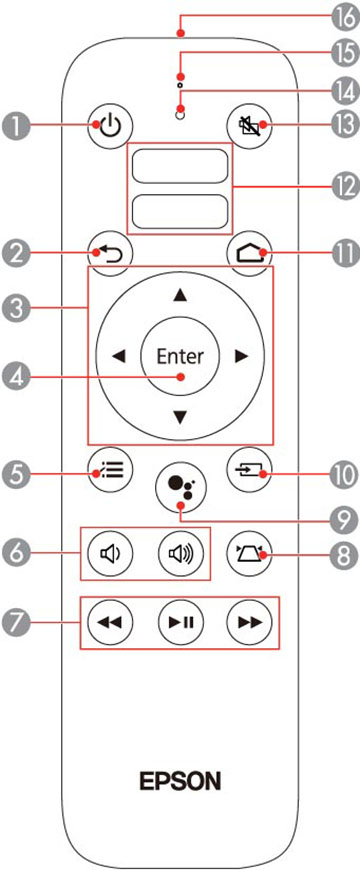 16
15
14
1
13
12
2
11
3
Enter
4
5
10
9
6
8
7
EPSON