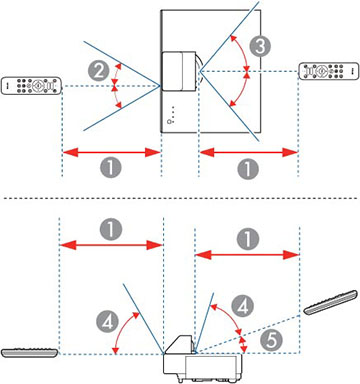 2
3
1
1
1
1
4
4
5