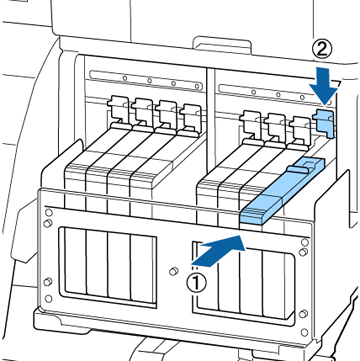 ②
①