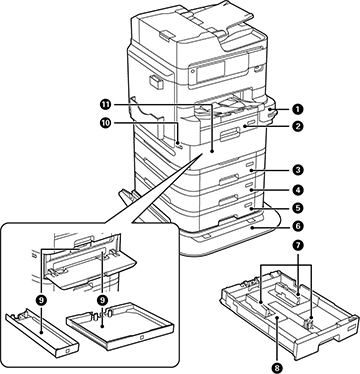 11
10
1
2
3
4
5
6
7
9
9
8