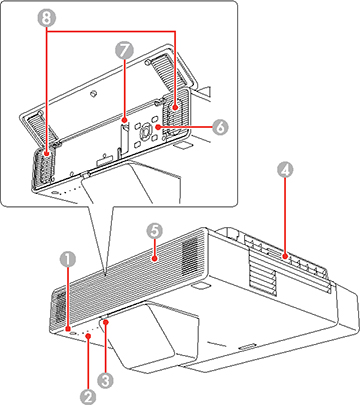 8
7
6
4
5
1
3
2