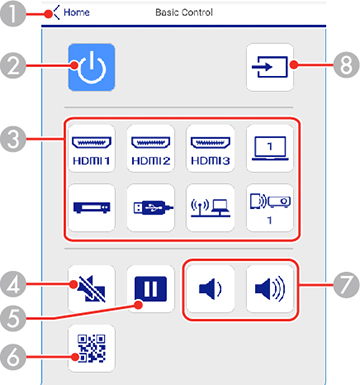 1
Home
Basic Control
2
8
3
HDMI1
HDMI2
HDMI3
1
1
4
5
7
6