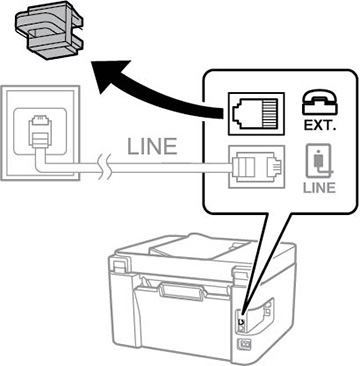 EXT.
LINE
LINE