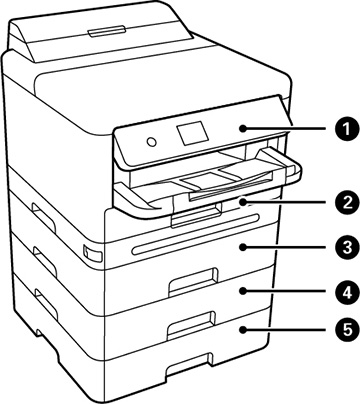 1
2
3
4
5