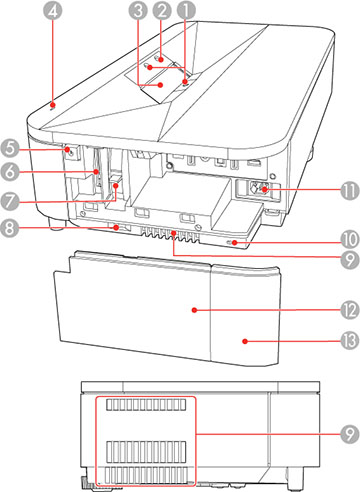 4
3
2
1
5
6
7
8
11
10
9
12
13
9