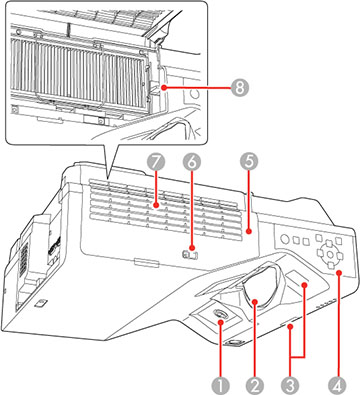 8
7
6
5
1
2
3
4