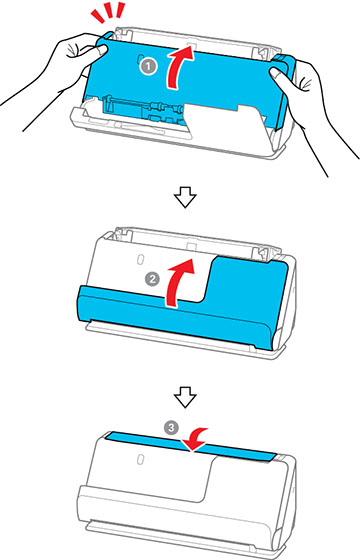 1

2

3