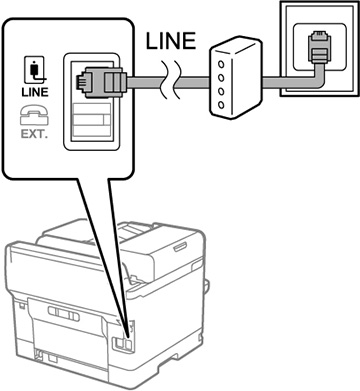 LINE

LINE

EXT.