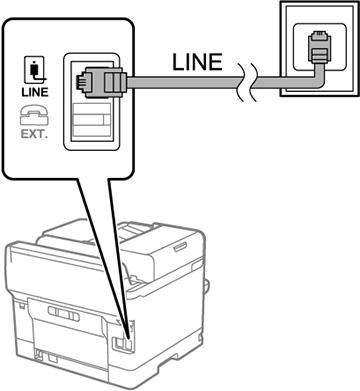 LINE
EXT.
LINE