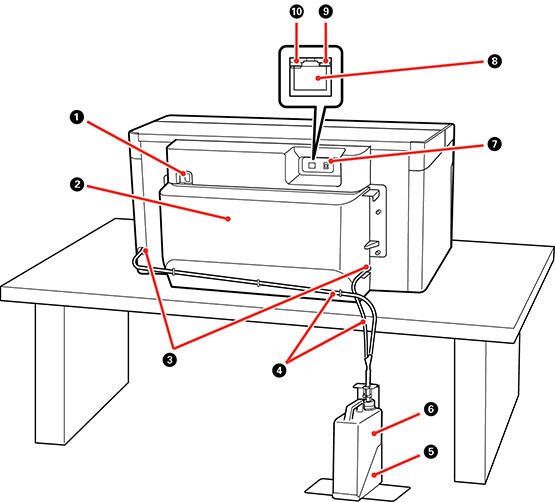 10
9
8
1
7
2
3
4
6
5