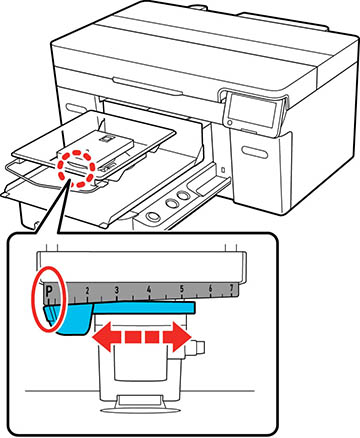 P 2 3 4 5 6 7