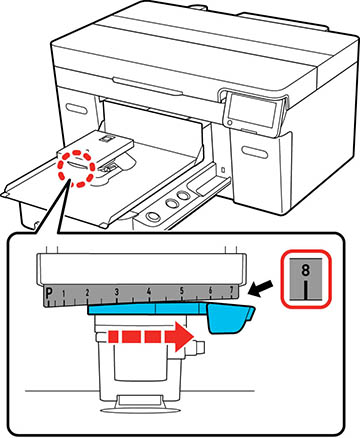 P 1 2 3 4 5 6 7

8