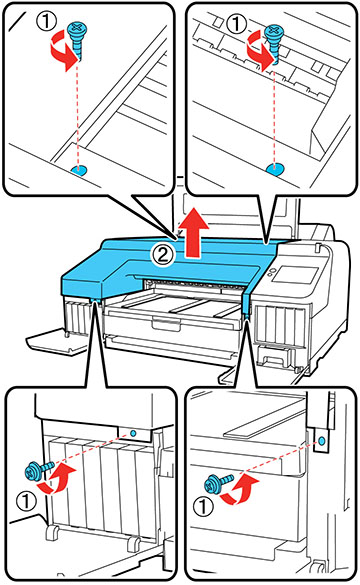 ①
①
②
①
①