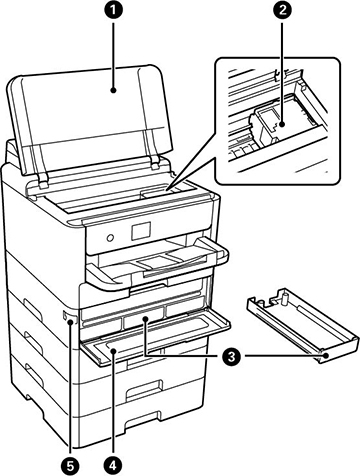 1
2
3
4
5