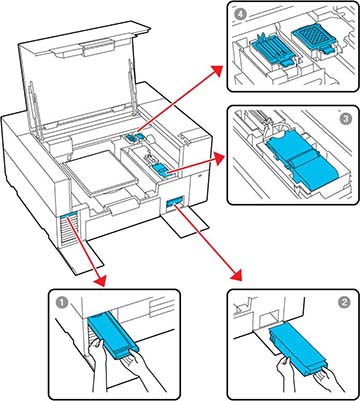 4

3

1

2