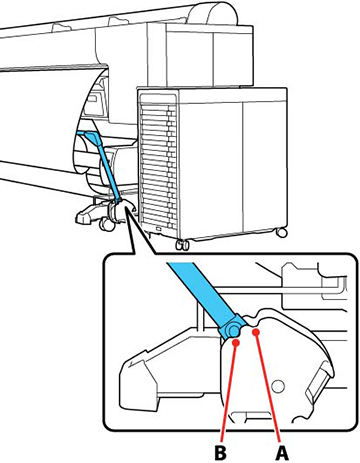 B A