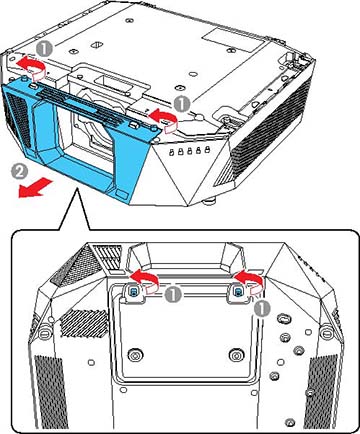 1
1
2
1
1