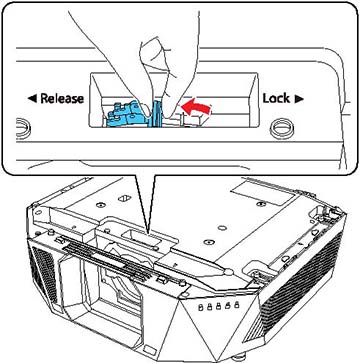 ◄ Release

Lock ►