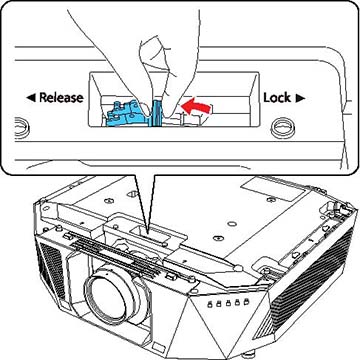 ◄ Release

Lock ►