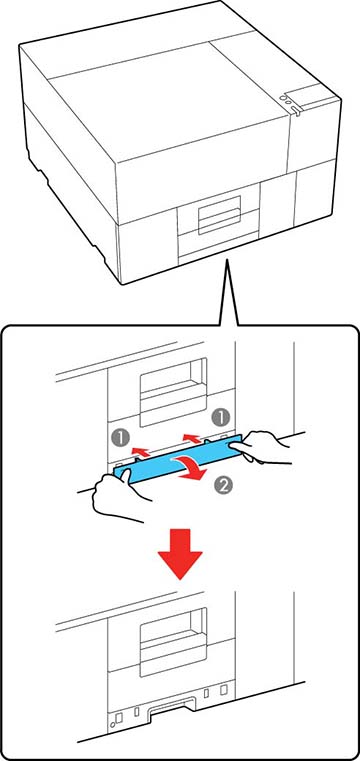 1
1
2