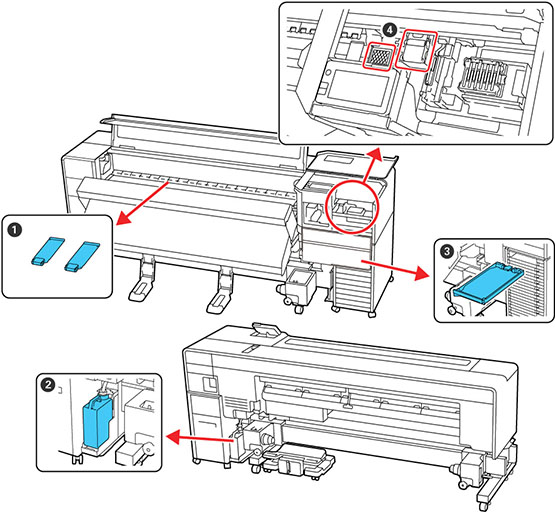 4
1
3
2