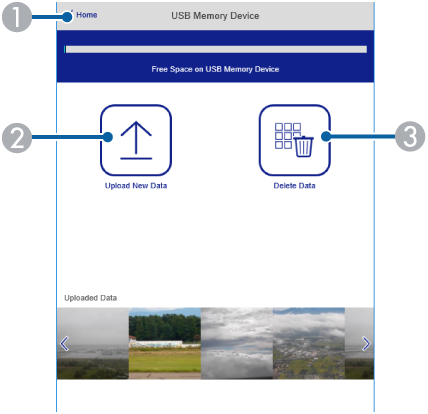 1 Home USB Memory Device

Free Space on USB Memory Device

2

Upload New Data

3

Delete Data

Uploaded Data