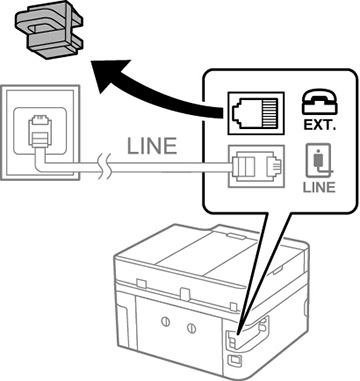 LINE

EXT.

LINE