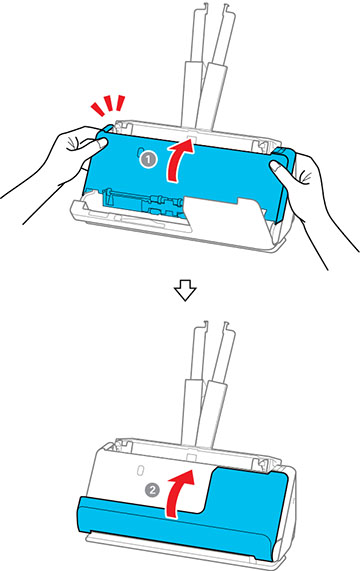 1

2