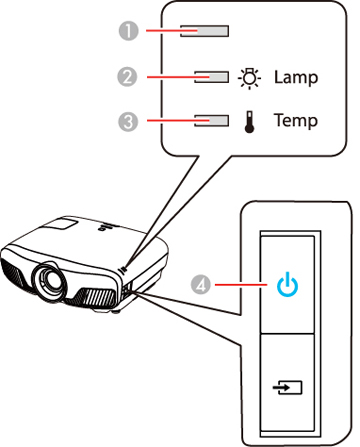 1
2 Lamp
3 Temp
4