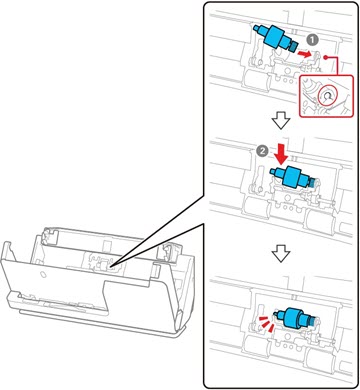 1

2