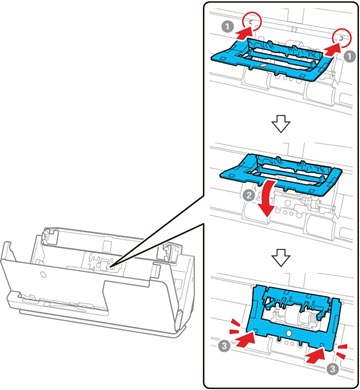 1
1
2
3
3