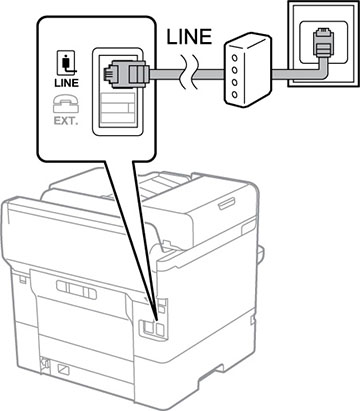 LINE

LINE

EXT.