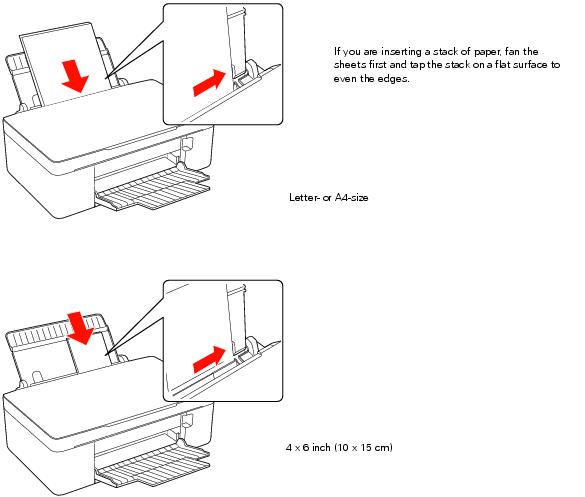 If you are inserting a stack of paper, fan the sheets first and tap the stack on a flat surface to even the edges.

Letter- or A4-size

4 × 6 inch (10 × 15 cm)