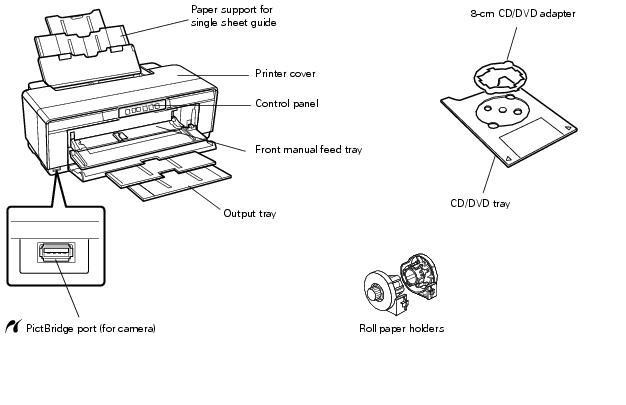 Paper support for single sheet guide

Printer cover

Control panel

Front manual feed tray

Output tray

PictBridge port (for camera)

8-cm CD/DVD adapter

CD/DVD tray

Roll paper holders