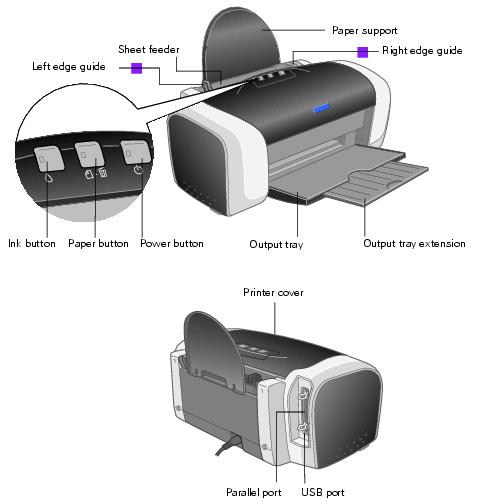 Paper support

Sheet feeder

Right edge guide

Left edge guide

Ink button

Paper button

Power button

Output tray

Output tray extension

Printer cover

Parallel port

USB port