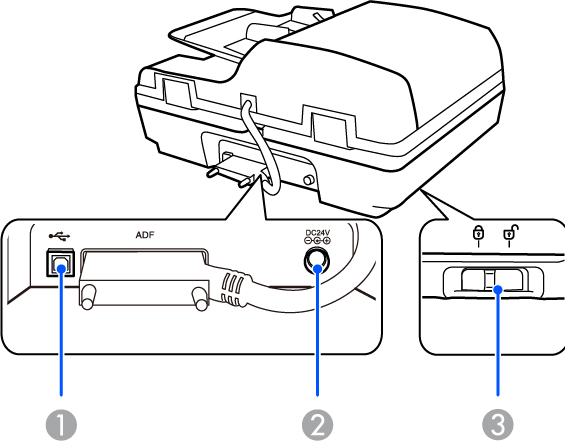 ADF

DC24V

1

2

3